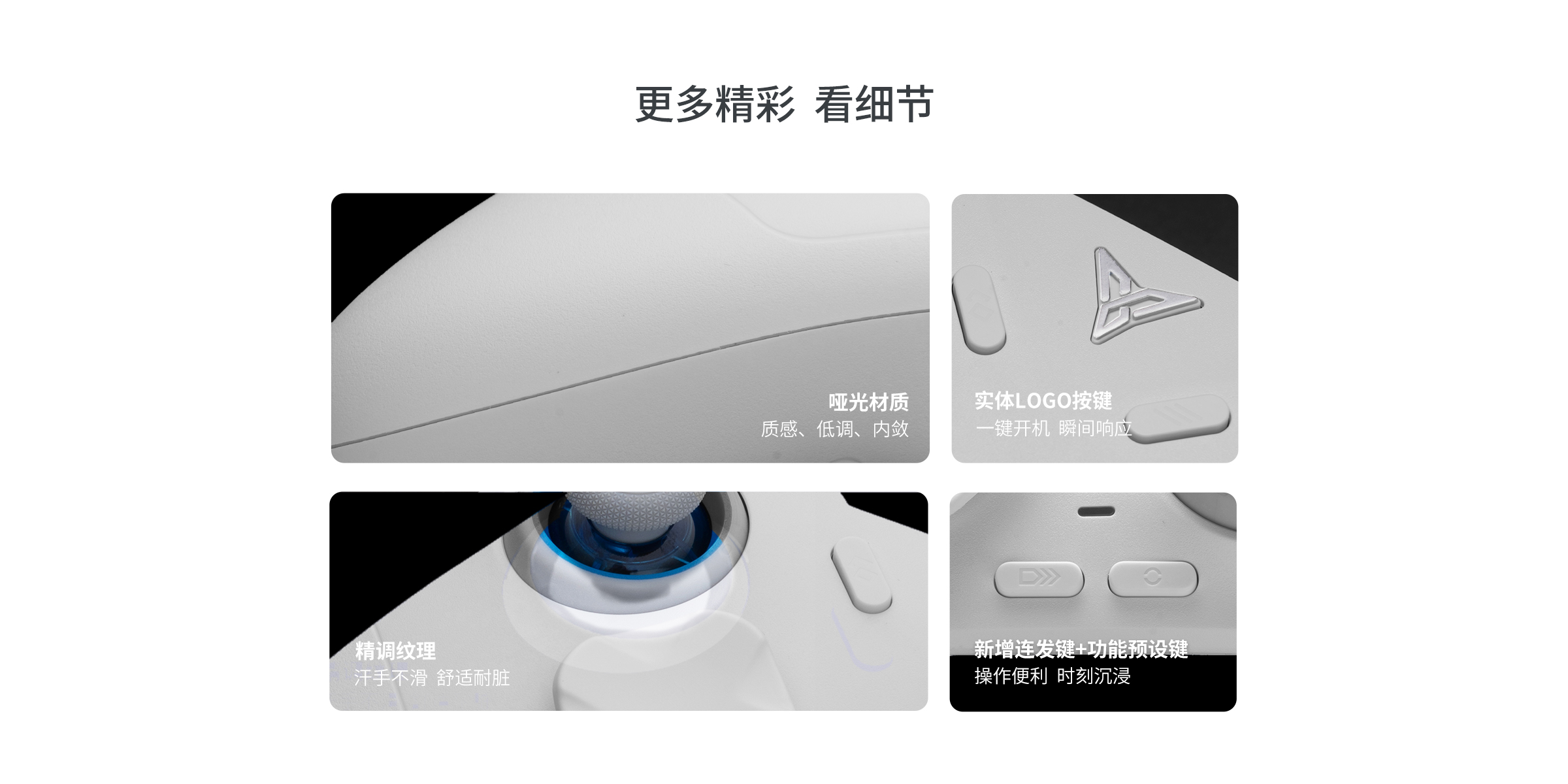 更多精彩 看细节

哑光材质
质感、低调、内敛

实体LOGO按键
一键开机 瞬间响应

精调纹理
汗手不滑 舒适耐脏

新增连发键+功能预设键
操作便利 时刻沉浸